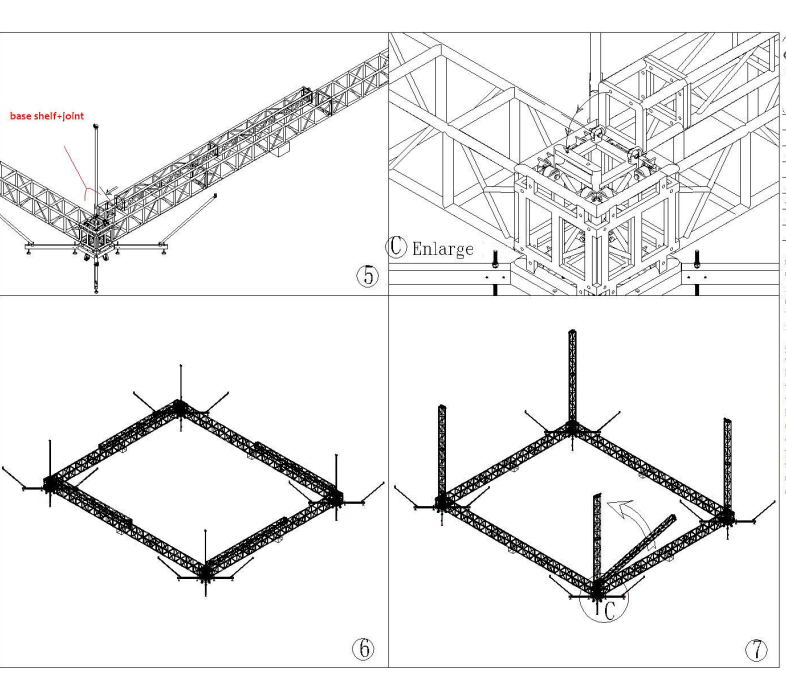 base shelf+joint

⑤

Ⓒ Enlarge

⑥

C

⑦